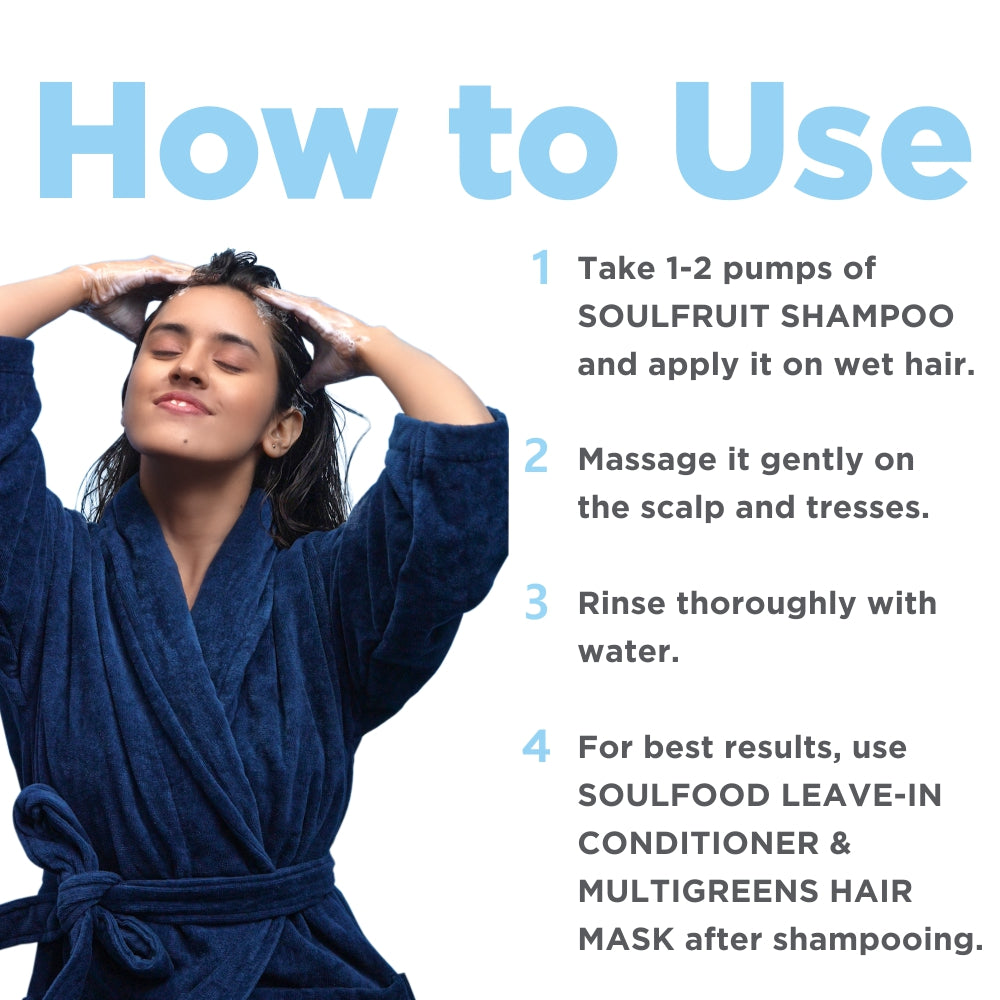 How to Use

1 Take 1-2 pumps of SOULFRUIT SHAMPOO and apply it on wet hair.

2 Massage it gently on the scalp and tresses.

3 Rinse thoroughly with water.

4 For best results, use SOULFOOD LEAVE-IN CONDITIONER & MULTIGREENS HAIR MASK after shampooing.