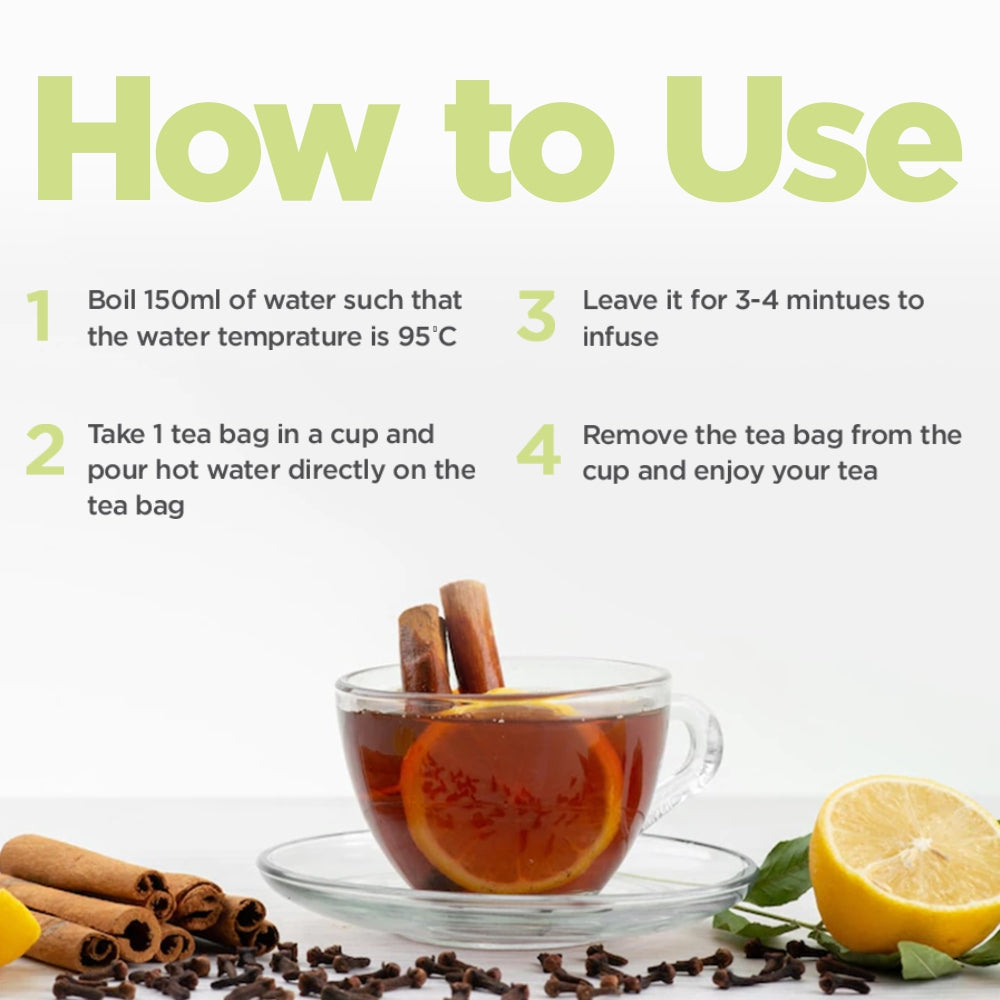 How to Use

1 Boil 150ml of water such that the water temprature is 95°C

2 Take 1 tea bag in a cup and pour hot water directly on the tea bag

3 Leave it for 3-4 mintues to infuse

4 Remove the tea bag from the cup and enjoy your tea