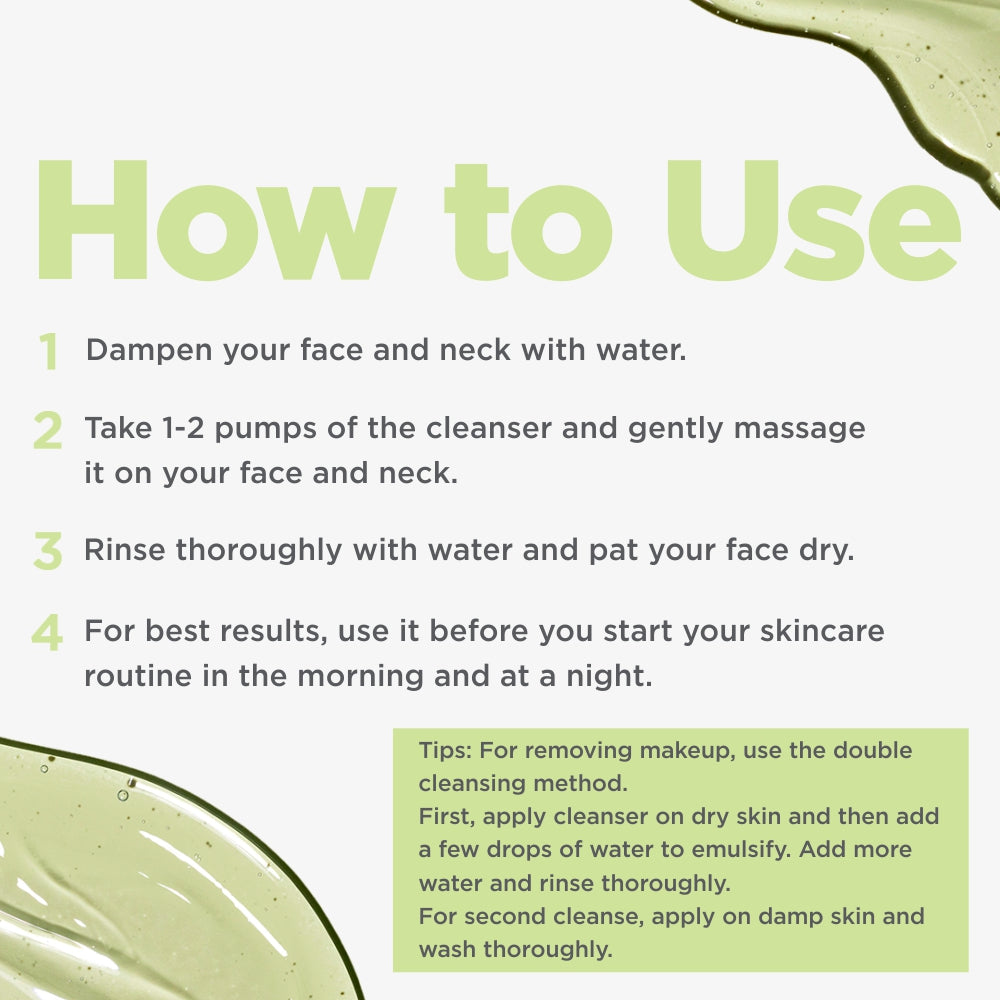 How to Use

1 Dampen your face and neck with water.

2 Take 1-2 pumps of the cleanser and gently massage it on your face and neck.

3 Rinse thoroughly with water and pat your face dry.

4 For best results, use it before you start your skincare routine in the morning and at a night.

Tips: For removing makeup, use the double cleansing method.
First, apply cleanser on dry skin and then add a few drops of water to emulsify. Add more water and rinse thoroughly.
For second cleanse, apply on damp skin and wash thoroughly.